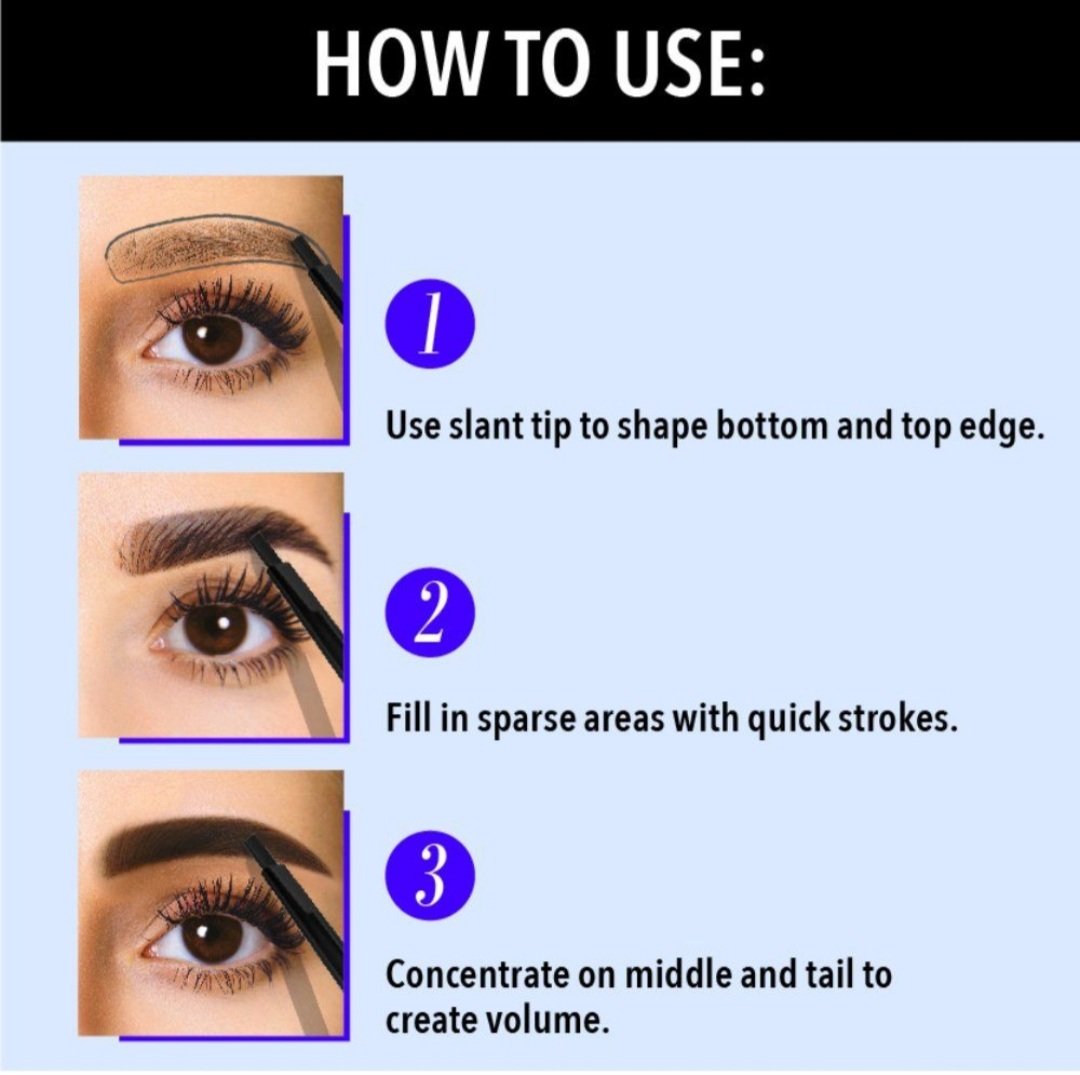 HOW TO USE:

1

Use slant tip to shape bottom and top edge.

2

Fill in sparse areas with quick strokes.

3

Concentrate on middle and tail to create volume.