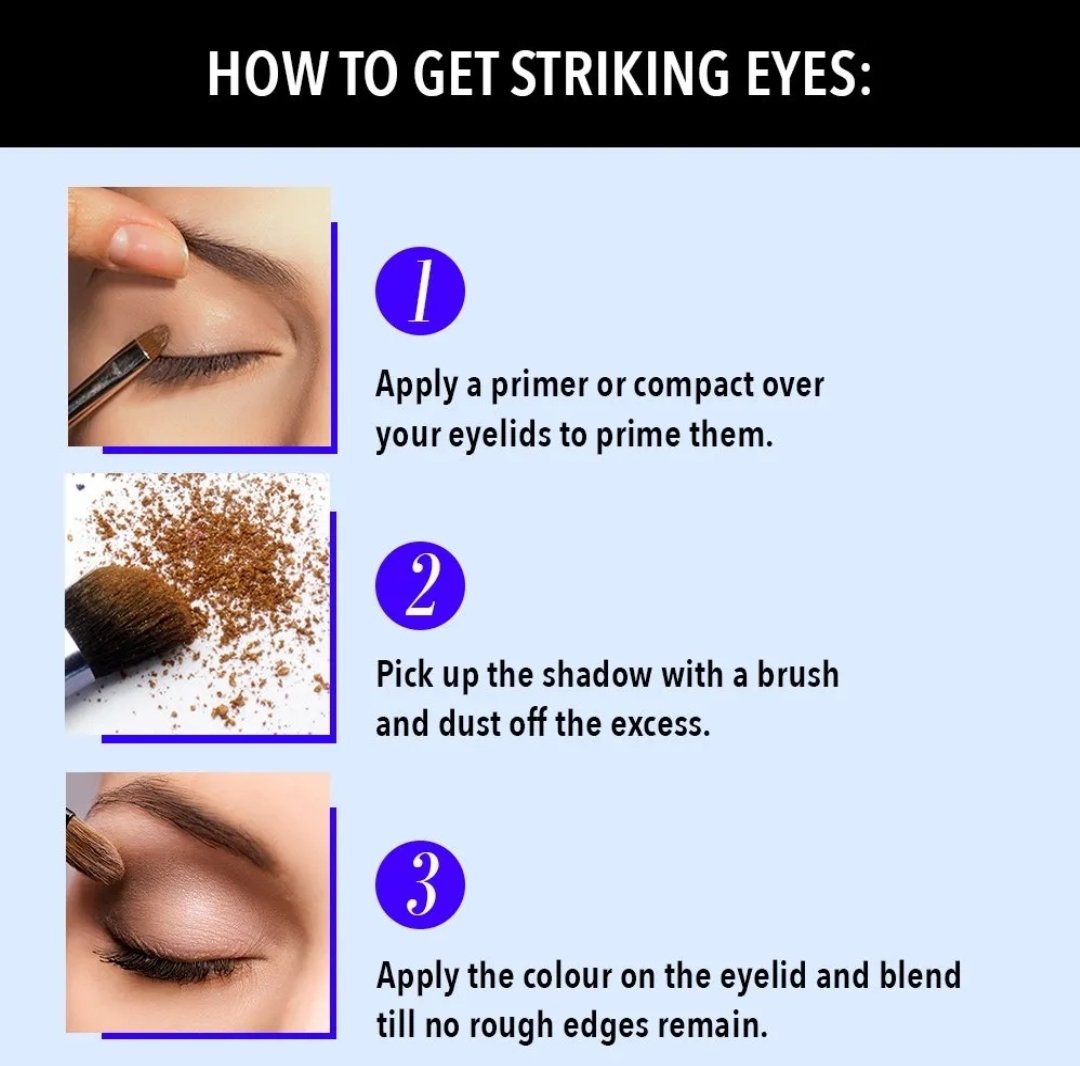 HOW TO GET STRIKING EYES:

1

Apply a primer or compact over your eyelids to prime them.

2

Pick up the shadow with a brush and dust off the excess.

3

Apply the colour on the eyelid and blend till no rough edges remain.