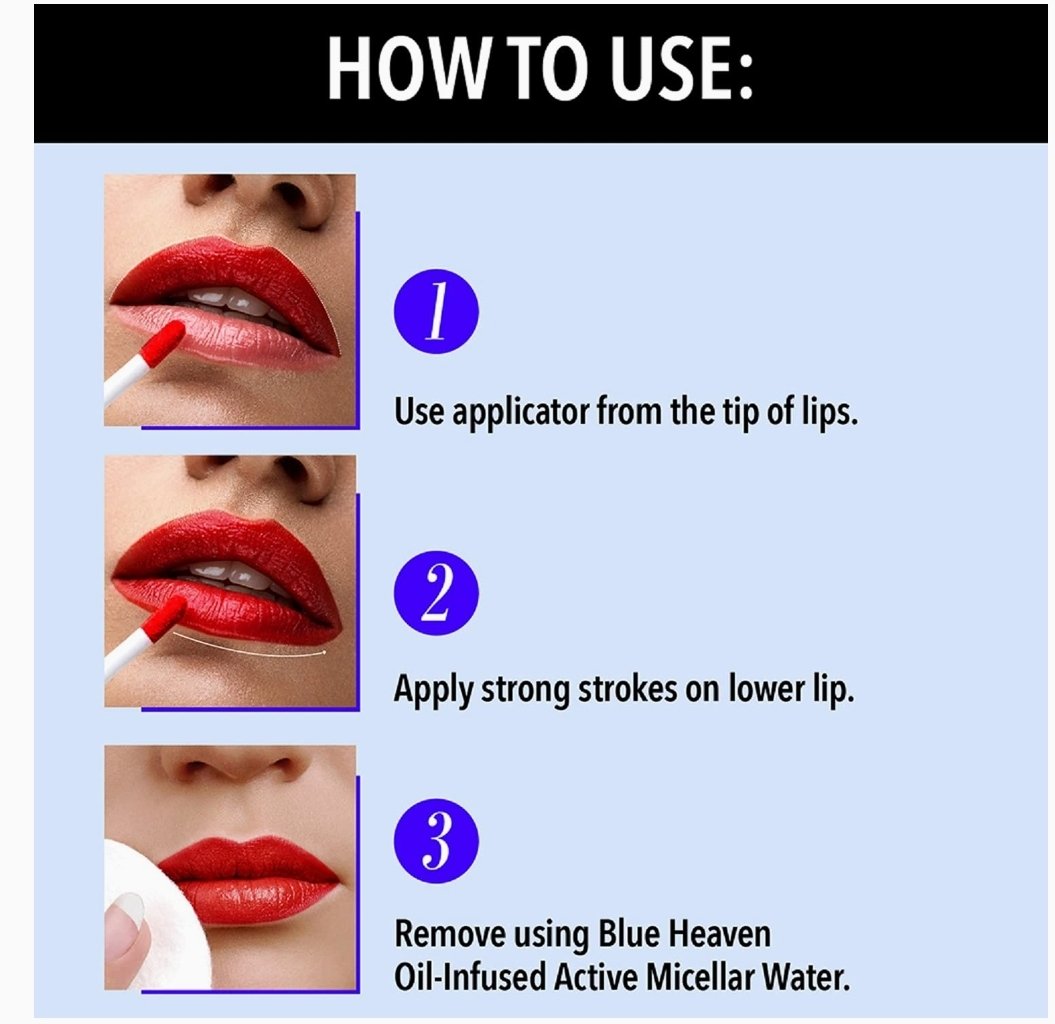 HOW TO USE:

1

Use applicator from the tip of lips.

2

Apply strong strokes on lower lip.

3

Remove using Blue Heaven Oil-Infused Active Micellar Water.