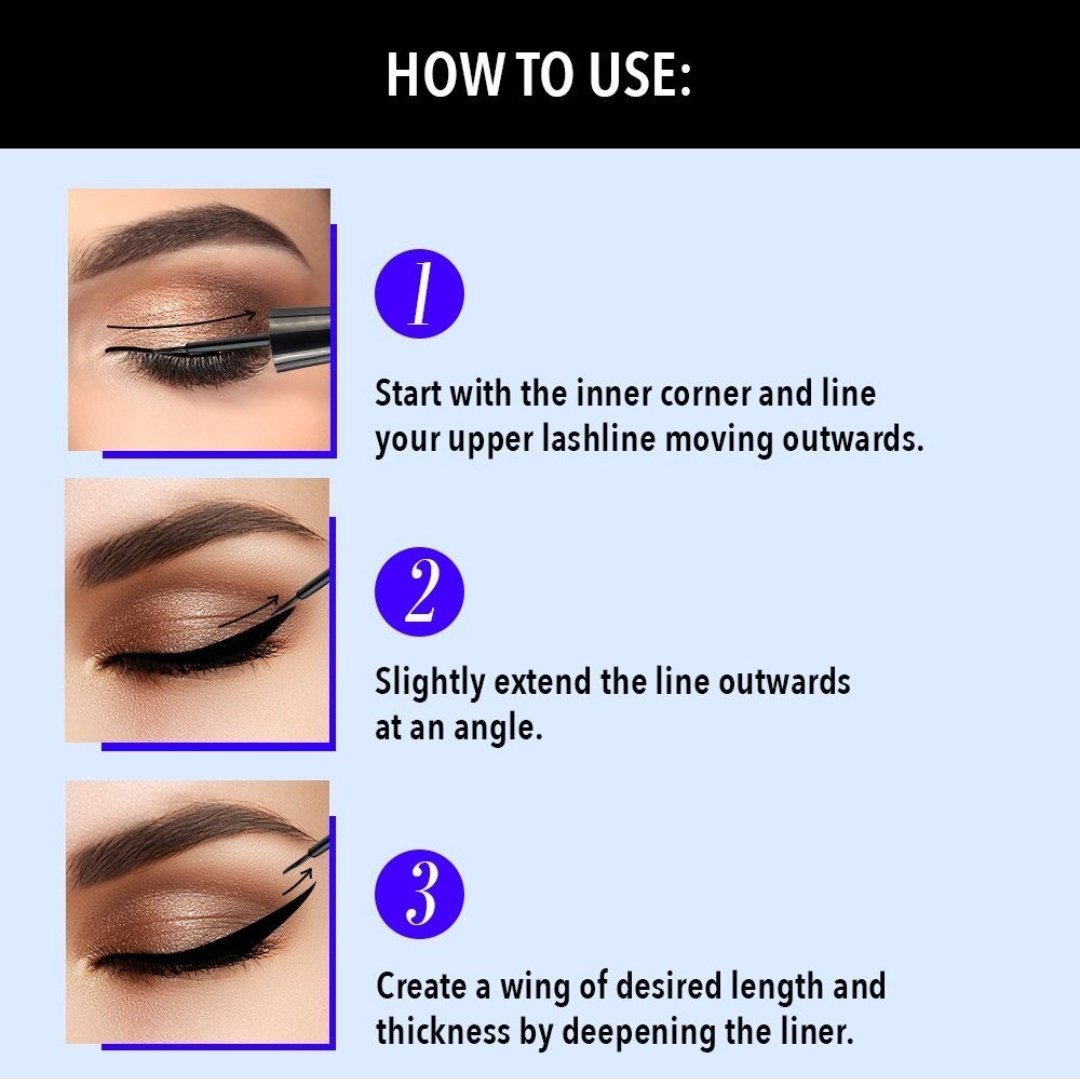 HOW TO USE:

1

Start with the inner corner and line your upper lashline moving outwards.

2

Slightly extend the line outwards at an angle.

3

Create a wing of desired length and thickness by deepening the liner.